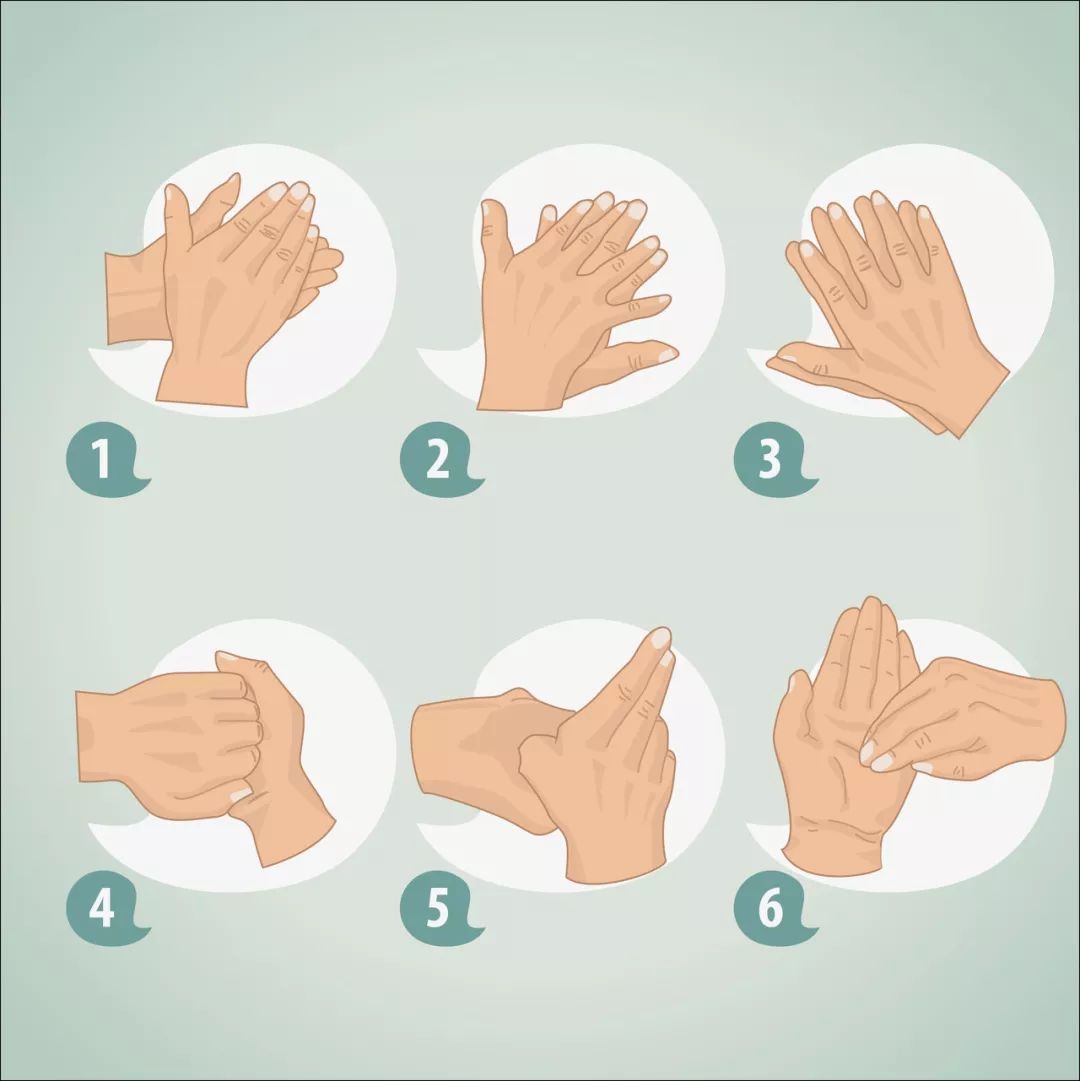 1
2
3
4
5
6